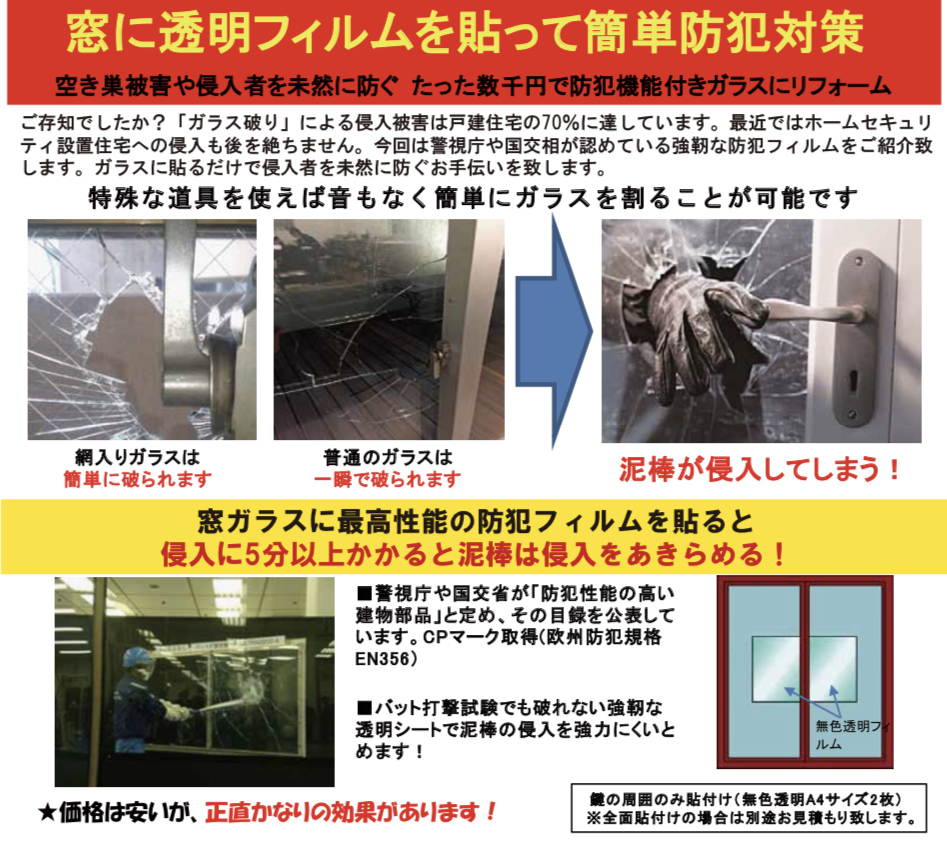 窓に透明フィルムを貼って簡単防犯対策

空き巣被害や侵入者を未然に防ぐ たった数千円で防犯機能付きガラスにリフォーム

ご存知でしたか？「ガラス破り」による侵入被害は戸建住宅の70%に達しています。最近ではホームセキュリティ設置住宅への侵入も後を絶ちません。今回は警視庁や国交相が認めている強靭な防犯フィルムをご紹介致します。ガラスに貼るだけで侵入者を未然に防ぐお手伝いを致します。

特殊な道具を使えば音もなく簡単にガラスを割ることが可能です

網入りガラスは
簡単に破られます

普通のガラスは
一瞬で破られます

泥棒が侵入してしまう！

窓ガラスに最高性能の防犯フィルムを貼ると
侵入に5分以上かかると泥棒は侵入をあきらめる！

■警視庁や国交省が「防犯性能の高い建物部品」と定め、その目録を公表しています。CPマーク取得（欧州防犯規格EN356）

■バット打撃試験でも破れない強靭な透明シートで泥棒の侵入を強力にくいとめます！

無色透明フィルム

★価格は安いが、正直かなりの効果があります！

鍵の周囲のみ貼付け（無色透明A4サイズ2枚）
※全面貼付けの場合は別途お見積もり致します。